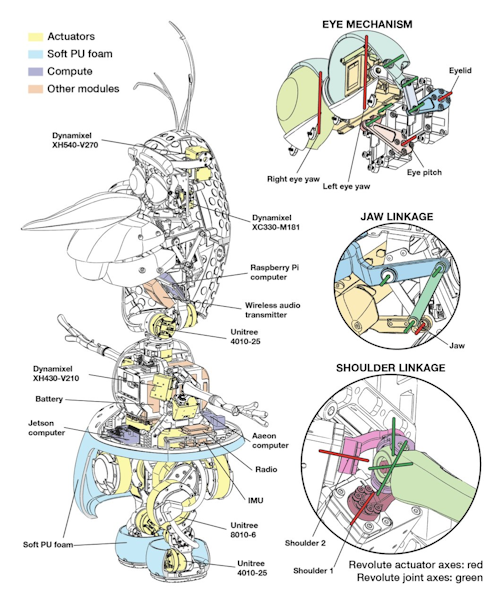 Actuators
Soft PU foam
Compute
Other modules

Dynamixel XH540-V270

Dynamixel XC330-M181

Raspberry Pi computer

Wireless audio transmitter

Unitree 4010-25

Dynamixel XH430-V210

Battery

Jetson computer

Aaeon computer

Radio

IMU

Unitree 8010-6

Soft PU foam

Unitree 4010-25

EYE MECHANISM

Eyelid

Right eye yaw

Left eye yaw

Eye pitch

JAW LINKAGE

Jaw

SHOULDER LINKAGE

Shoulder 2

Shoulder 1

Revolute actuator axes: red
Revolute joint axes: green